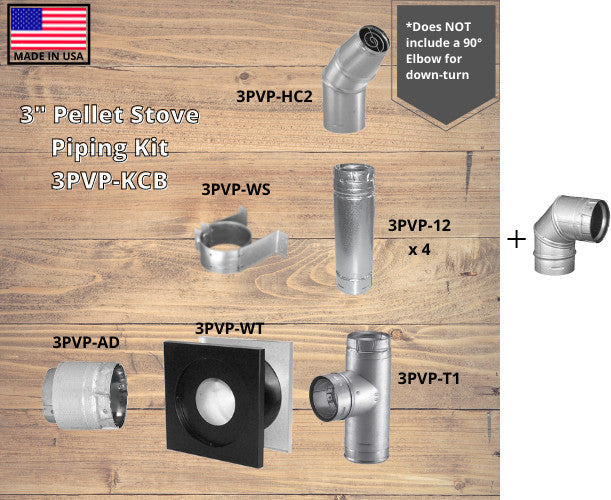 MADE IN USA

*Does NOT include a 90° Elbow for down-turn

3PVP-HC2

3" Pellet Stove Piping Kit 3PVP-KCB

3PVP-WS

3PVP-12 x 4

+

3PVP-AD

3PVP-WT

3PVP-T1